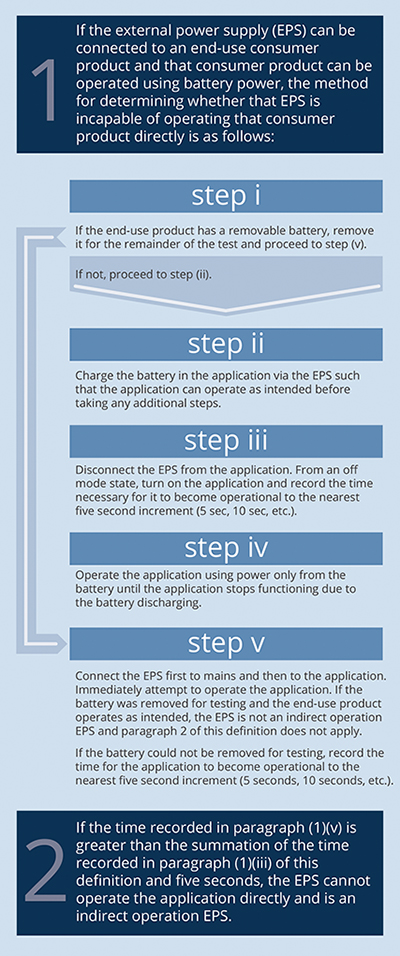 1

If the external power supply (EPS) can be connected to an end-use consumer product and that consumer product can be operated using battery power, the method for determining whether that EPS is incapable of operating that consumer product directly is as follows:

step i

If the end-use product has a removable battery, remove it for the remainder of the test and proceed to step (v).

If not, proceed to step (ii).

step ii

Charge the battery in the application via the EPS such that the application can operate as intended before taking any additional steps.

step iii

Disconnect the EPS from the application. From an off mode state, turn on the application and record the time necessary for it to become operational to the nearest five second increment (5 sec, 10 sec, etc.).

step iv

Operate the application using power only from the battery until the application stops functioning due to the battery discharging.

step v

Connect the EPS first to mains and then to the application. Immediately attempt to operate the application. If the battery was removed for testing and the end-use product operates as intended, the EPS is not an indirect operation EPS and paragraph 2 of this definition does not apply.

If the battery could not be removed for testing, record the time for the application to become operational to the nearest five second increment (5 seconds, 10 seconds, etc.).

2

If the time recorded in paragraph (1)(v) is greater than the summation of the time recorded in paragraph (1)(iii) of this definition and five seconds, the EPS cannot operate the application directly and is an indirect operation EPS.